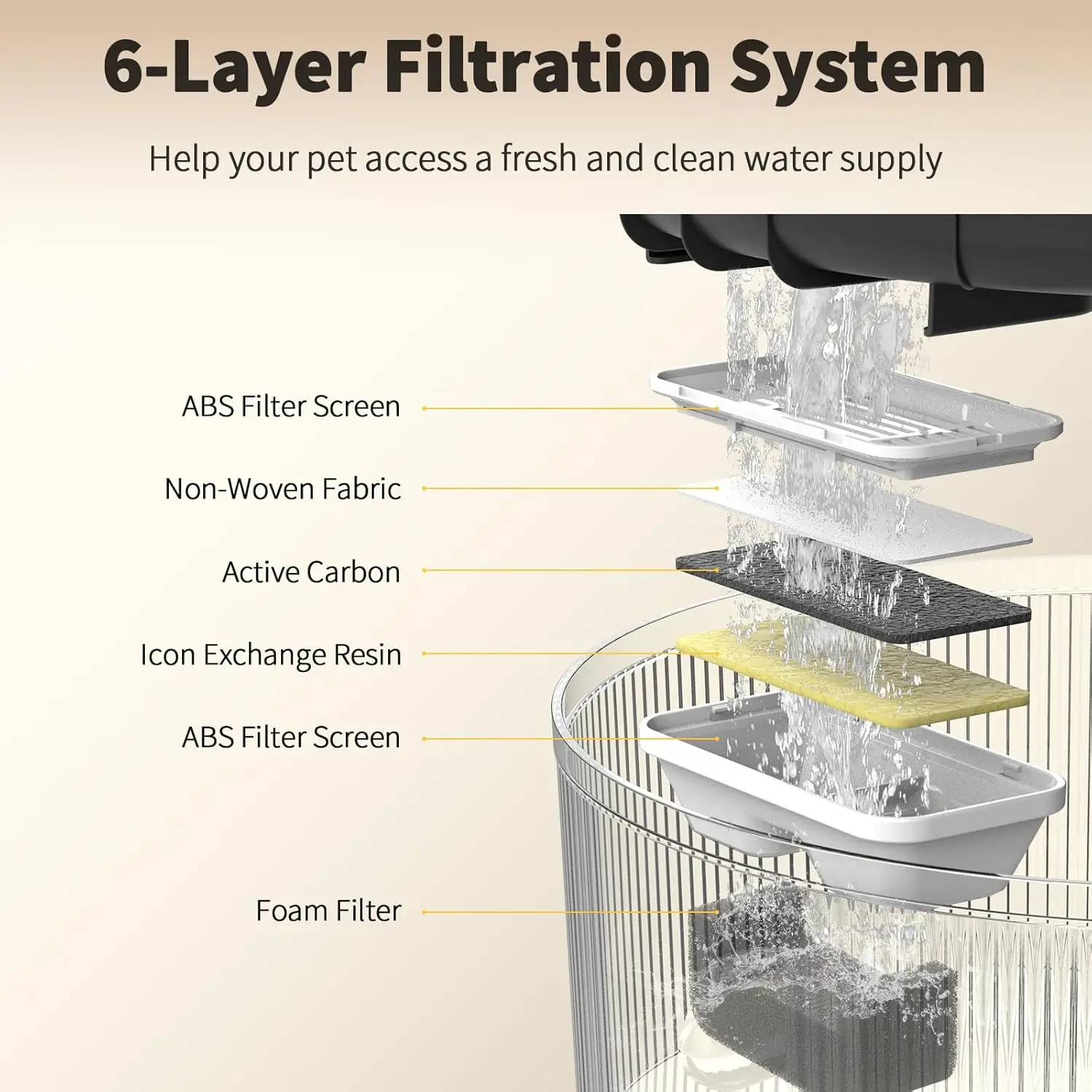 6-Layer Filtration System

Help your pet access a fresh and clean water supply

ABS Filter Screen

Non-Woven Fabric

Active Carbon

Icon Exchange Resin

ABS Filter Screen

Foam Filter